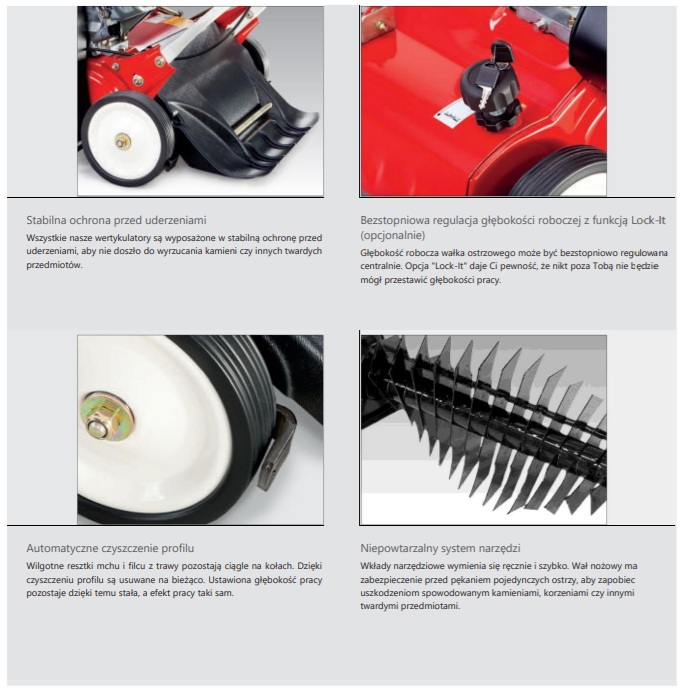 Stabilna ochrona przed uderzeniami

Wszystkie nasze wertykulatory są wyposażone w stabilną ochronę przed uderzeniami, aby nie doszło do wyrzucania kamieni czy innych twardych przedmiotów.

Bezstopniowa regulacja głębokości roboczej z funkcją Lock-It (opcjonalnie)

Głębokość robocza wałka ostrzowego może być bezstopniowo regulowana centralnie. Opcja "Lock-It" daje Ci pewność, że nikt poza Tobą nie będzie mógł przestawić głębokości pracy.

Automatyczne czyszczenie profilu

Wilgotne resztki mchu i filcu z trawy pozostają ciągle na kołach. Dzięki czyszczeniu profilu są usuwane na bieżąco. Ustawiona głębokość pracy pozostaje dzięki temu stała, a efekt pracy taki sam.

Niepowtarzalny system narzędzi

Wkłady narzędziowe wymienia się ręcznie i szybko. Wał nożowy ma zabezpieczenie przed pękaniem pojedynczych ostrzy, aby zapobiec uszkodzeniom spowodowanym kamieniami, korzeniami czy innymi twardymi przedmiotami.